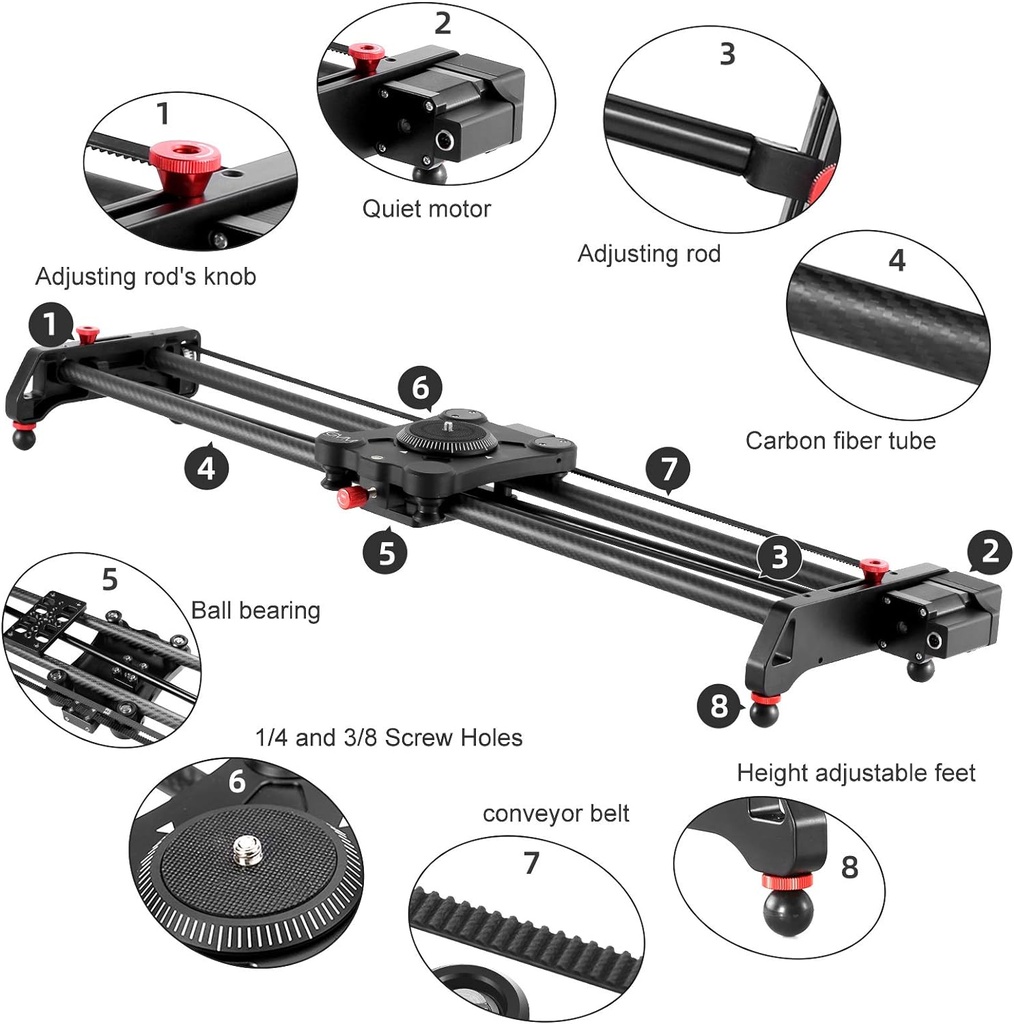 1
Adjusting rod's knob

2
Quiet motor

3
Adjusting rod

4
Carbon fiber tube

1

6

4

7

5

3

2

8

5
Ball bearing

1/4 and 3/8 Screw Holes

6

conveyor belt

7

Height adjustable feet

8